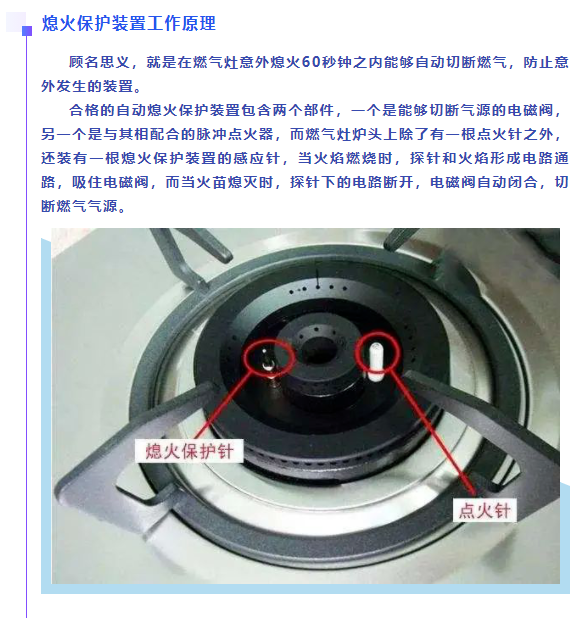 熄火保护装置工作原理

顾名思义，就是在燃气灶意外熄火60秒钟之内能够自动切断燃气，防止意外发生的装置。

合格的自动熄火保护装置包含两个部件，一个是能够切断气源的电磁阀，另一个是与其相配合的脉冲点火器，而燃气灶炉头上除了有一根点火针之外，还装有一根熄火保护装置的感应针，当火焰燃烧时，探针和火焰形成电路通路，吸住电磁阀，而当火苗熄灭时，探针下的电路断开，电磁阀自动闭合，切断燃气气源。

熄火保护针

点火针